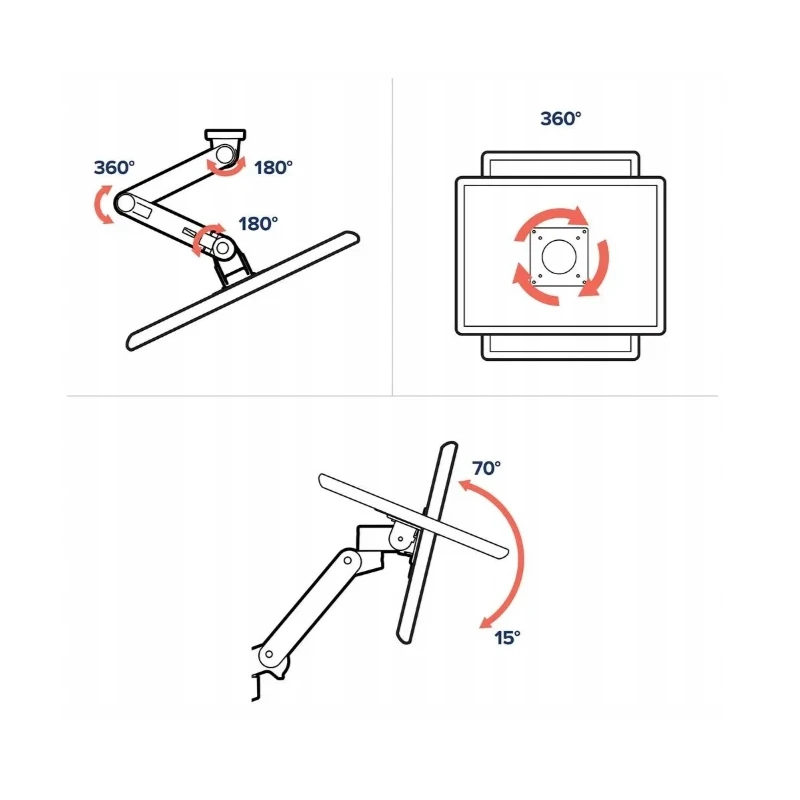 360°
180°
180°

360°

70°
15°