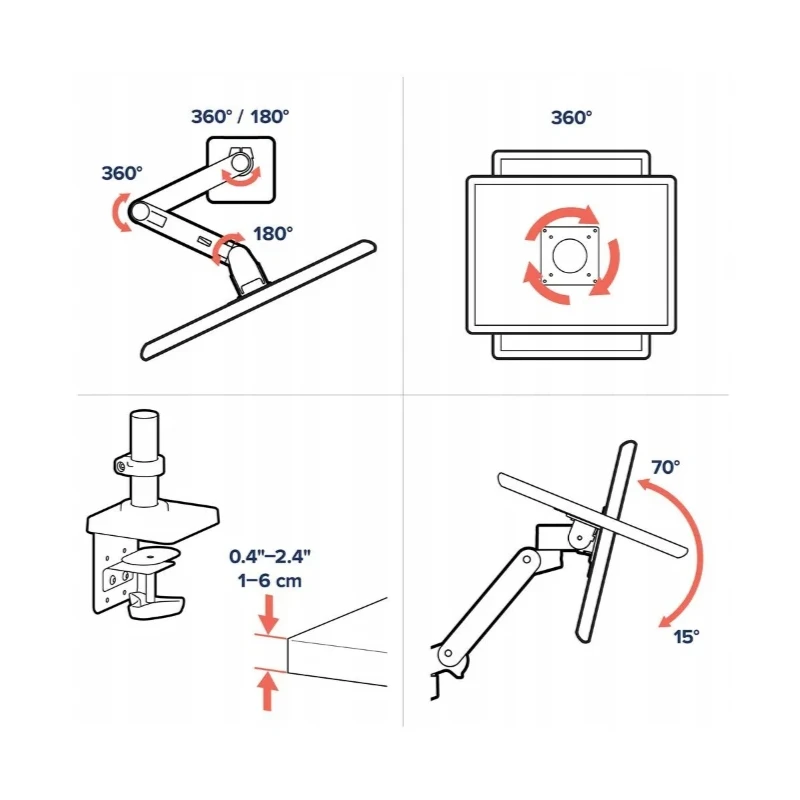 360° / 180°

360°

180°

360°

0.4"–2.4"
1–6 cm

70°

15°