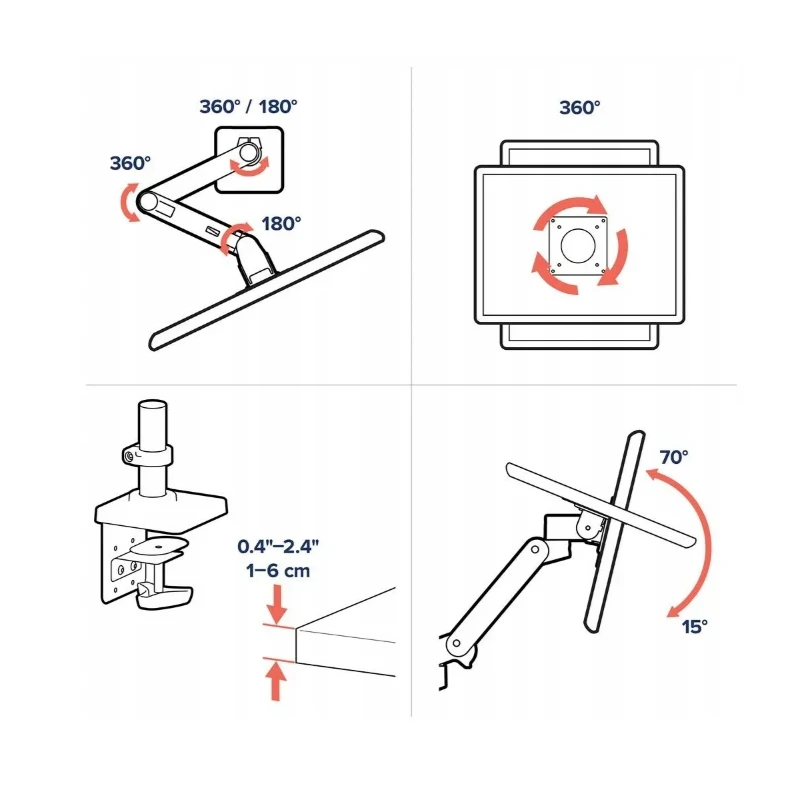 360° / 180°

360°

180°

360°

0.4"–2.4"
1–6 cm

70°

15°