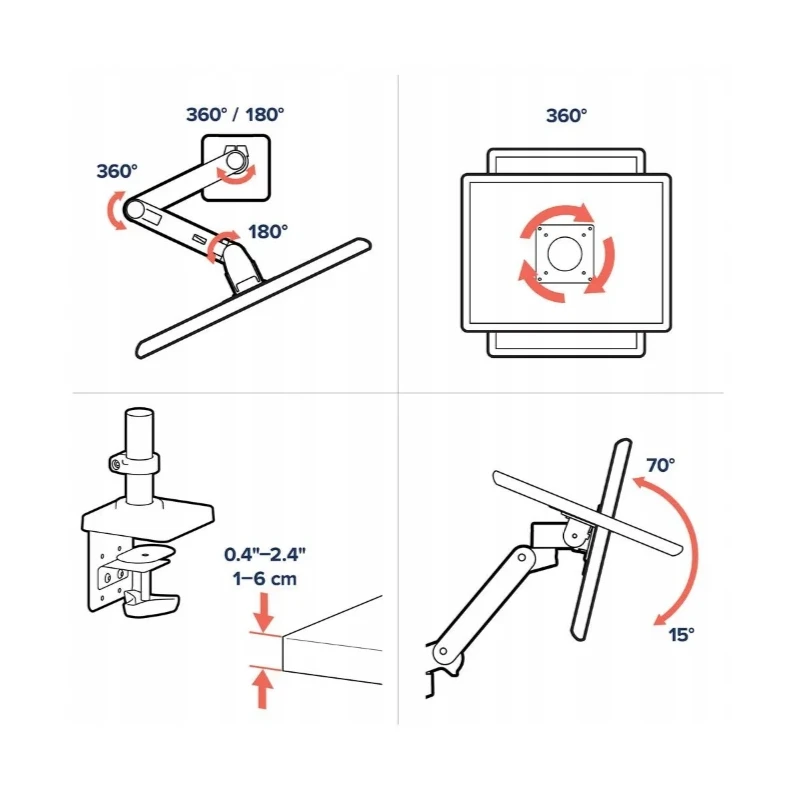 360° / 180°

360°

180°

360°

0.4"–2.4"
1–6 cm

70°

15°