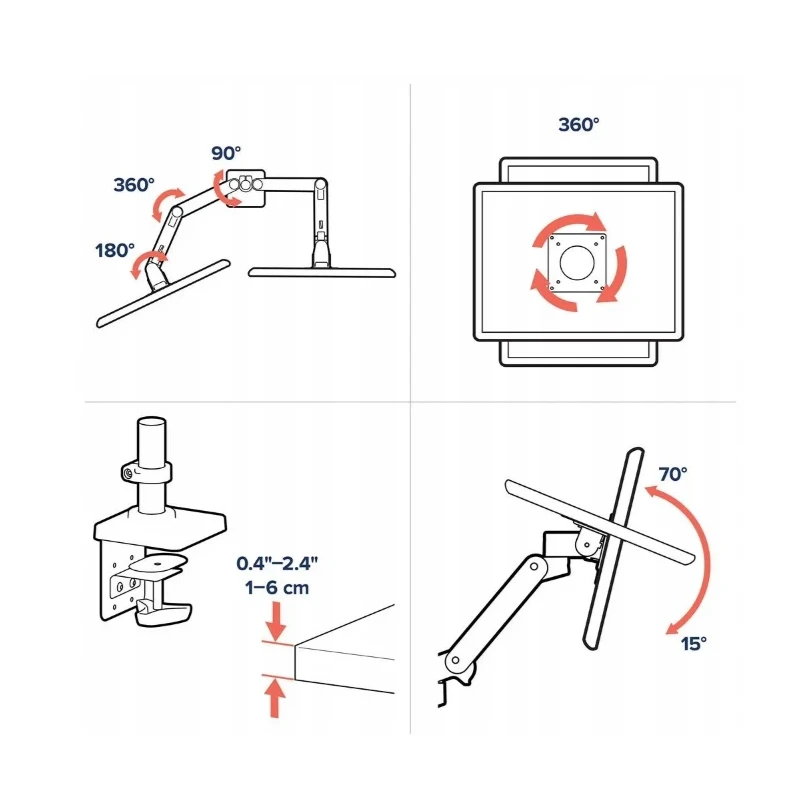 90°

360°

180°

360°

0.4"–2.4"
1–6 cm

70°

15°