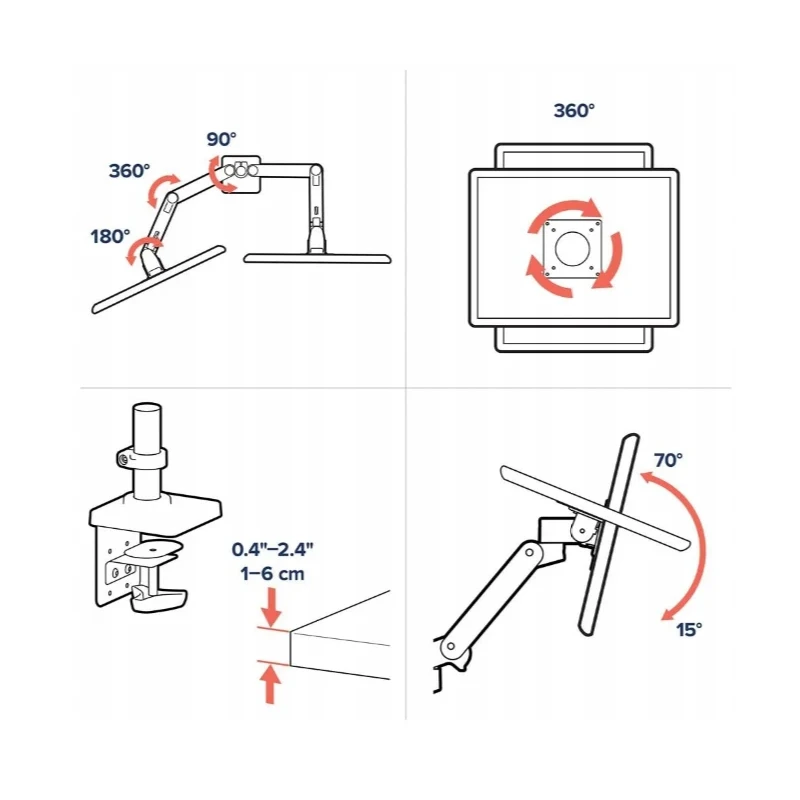 90°
360°
180°

360°

0.4"–2.4"
1–6 cm

70°
15°