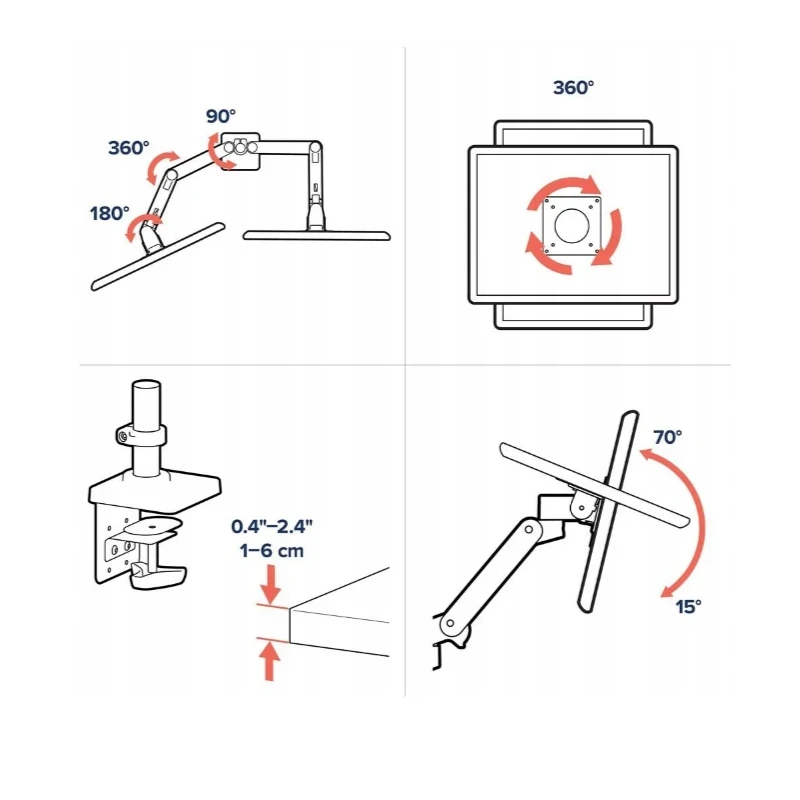 90°
360°
180°

360°

0.4"–2.4"
1–6 cm

70°
15°