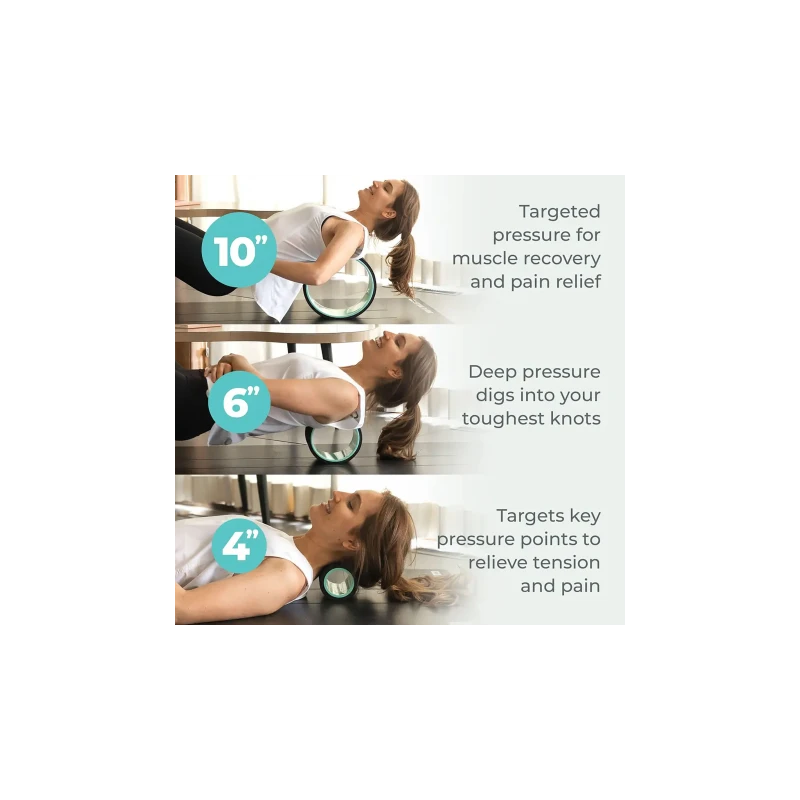 10”

Targeted pressure for muscle recovery and pain relief

6”

Deep pressure digs into your toughest knots

4”

Targets key pressure points to relieve tension and pain