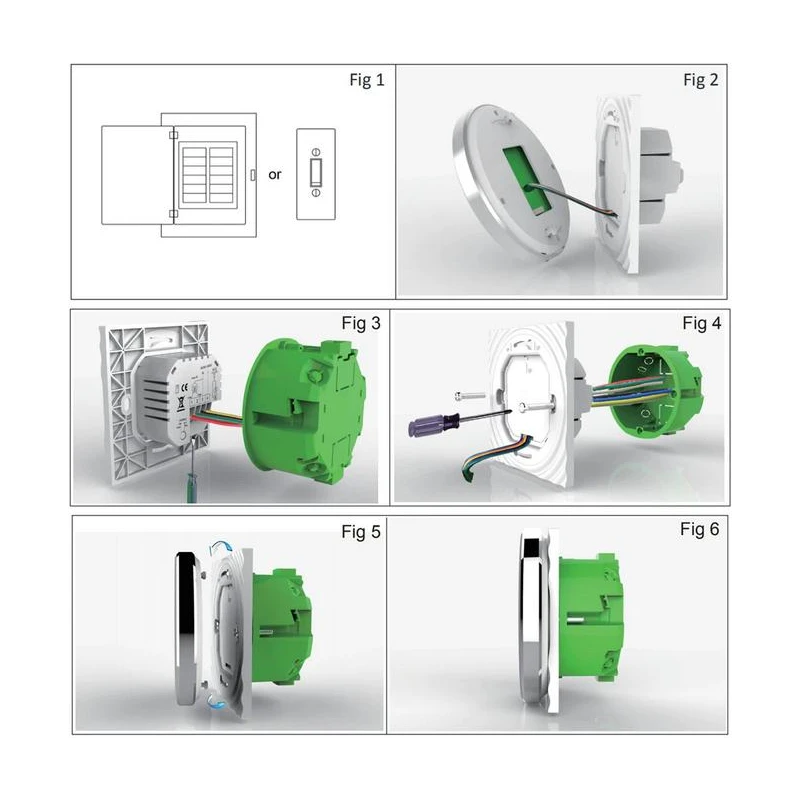 Fig 1

or

Fig 2

Fig 3

Fig 4

Fig 5

Fig 6